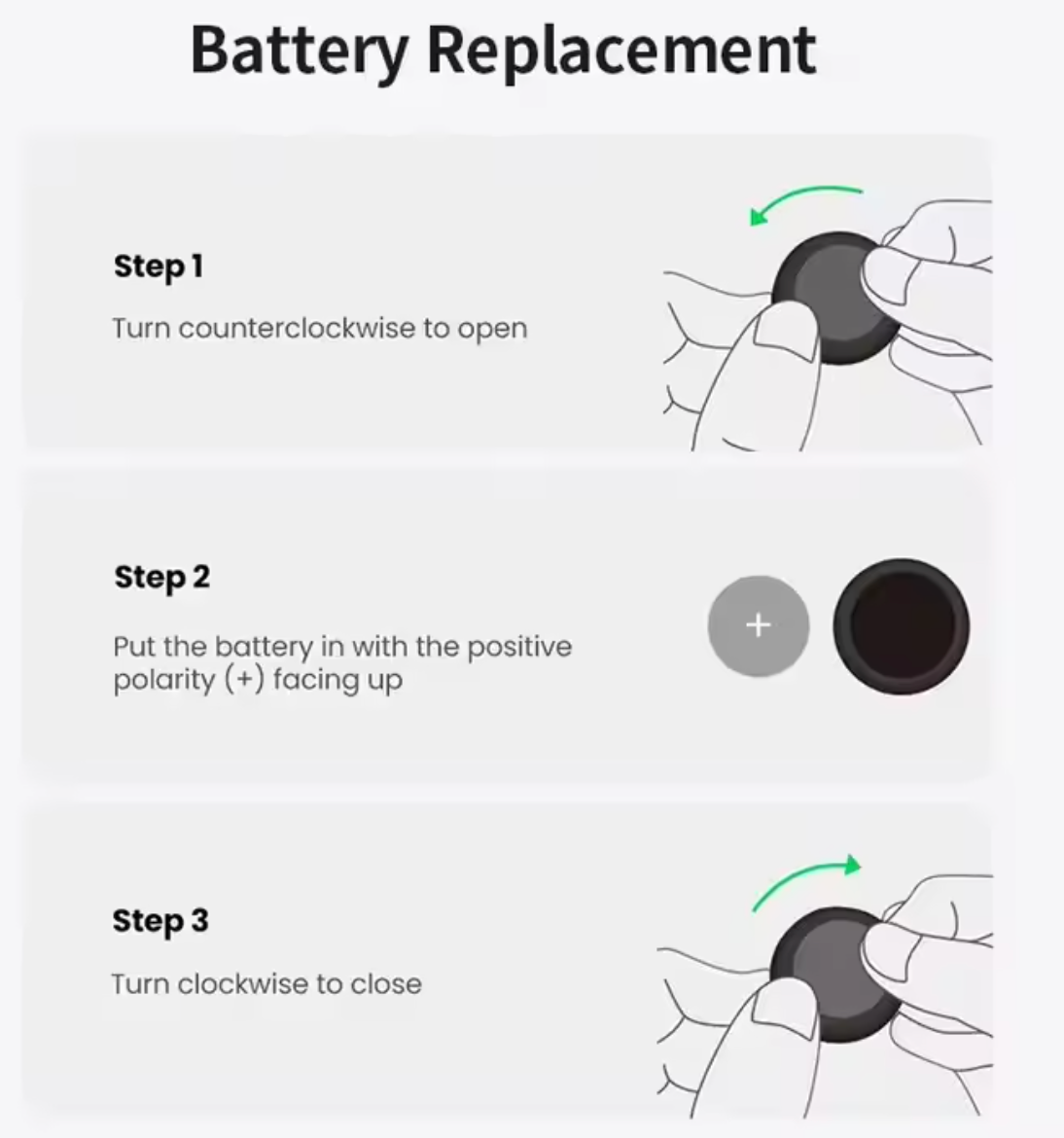 Battery Replacement

Step 1

Turn counterclockwise to open

Step 2

Put the battery in with the positive polarity (+) facing up

+

Step 3

Turn clockwise to close