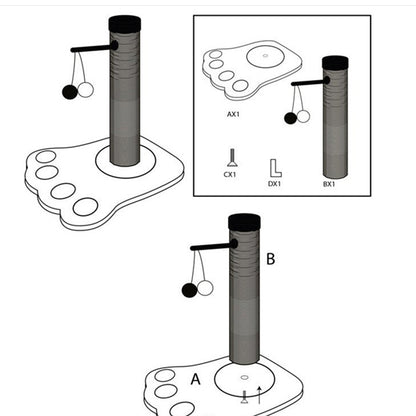 AX1
CX1
DX1
BX1
B
A