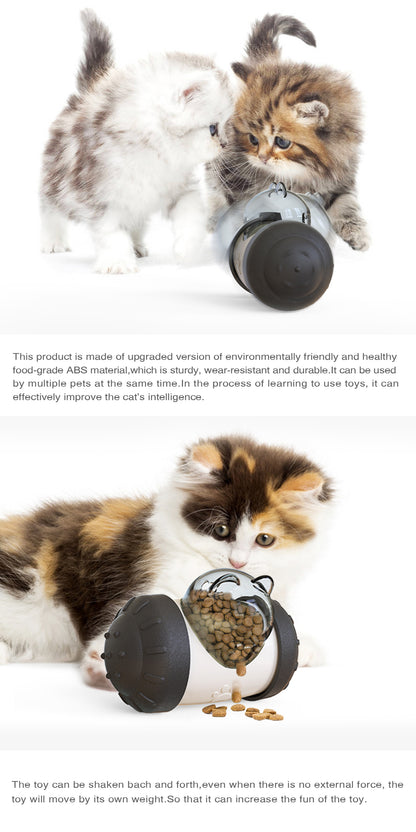 This product is made of upgraded version of environmentally friendly and healthy food-grade ABS material,which is sturdy, wear-resistant and durable.It can be used by multiple pets at the same time.In the process of learning to use toys, it can effectively improve the cat's intelligence.

The toy can be shaken bach and forth,even when there is no external force, the toy will move by its own weight.So that it can increase the fun of the toy.