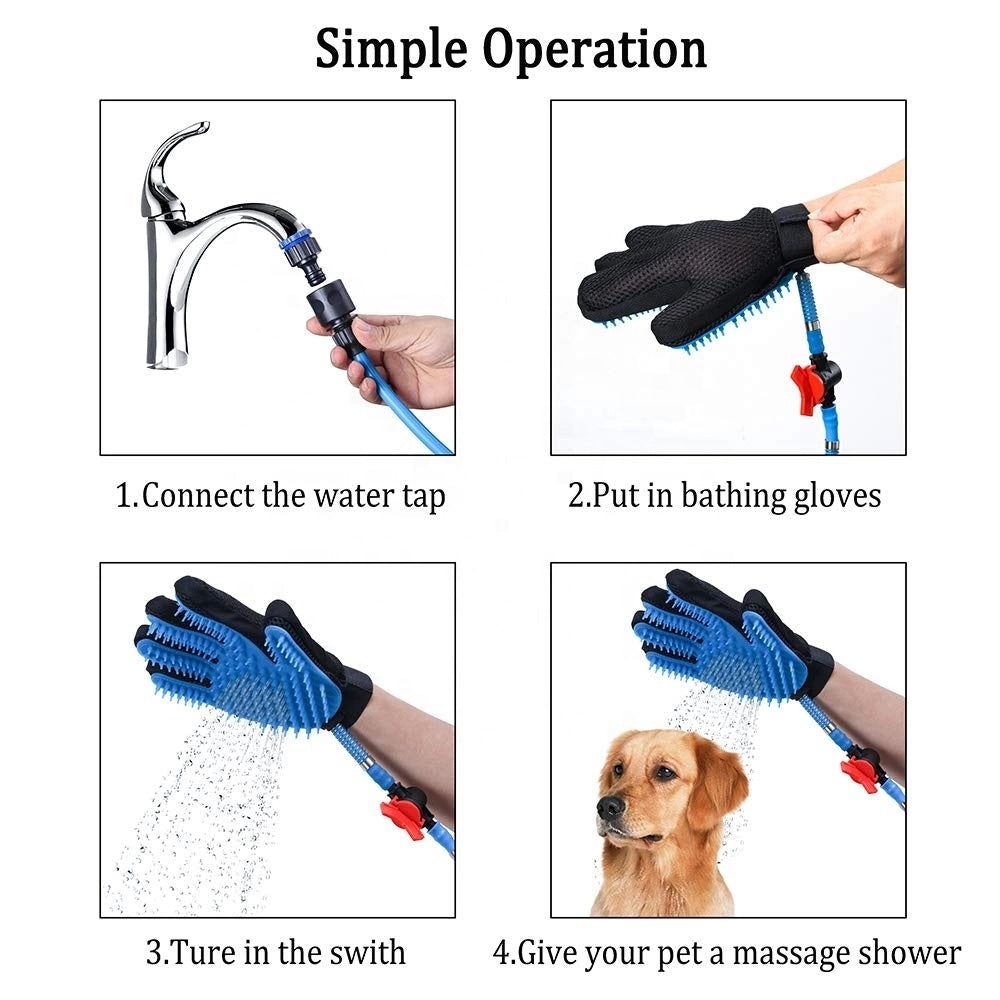 Simple Operation

1.Connect the water tap

2.Put in bathing gloves

3.Ture in the swith

4.Give your pet a massage shower