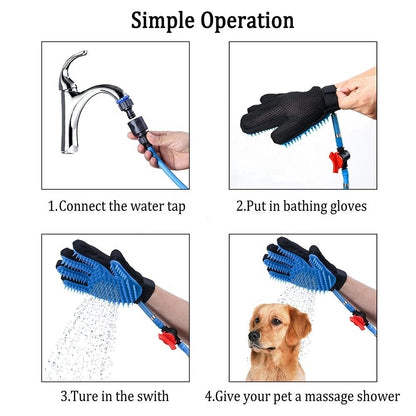 Simple Operation

1.Connect the water tap

2.Put in bathing gloves

3.Ture in the swith

4.Give your pet a massage shower