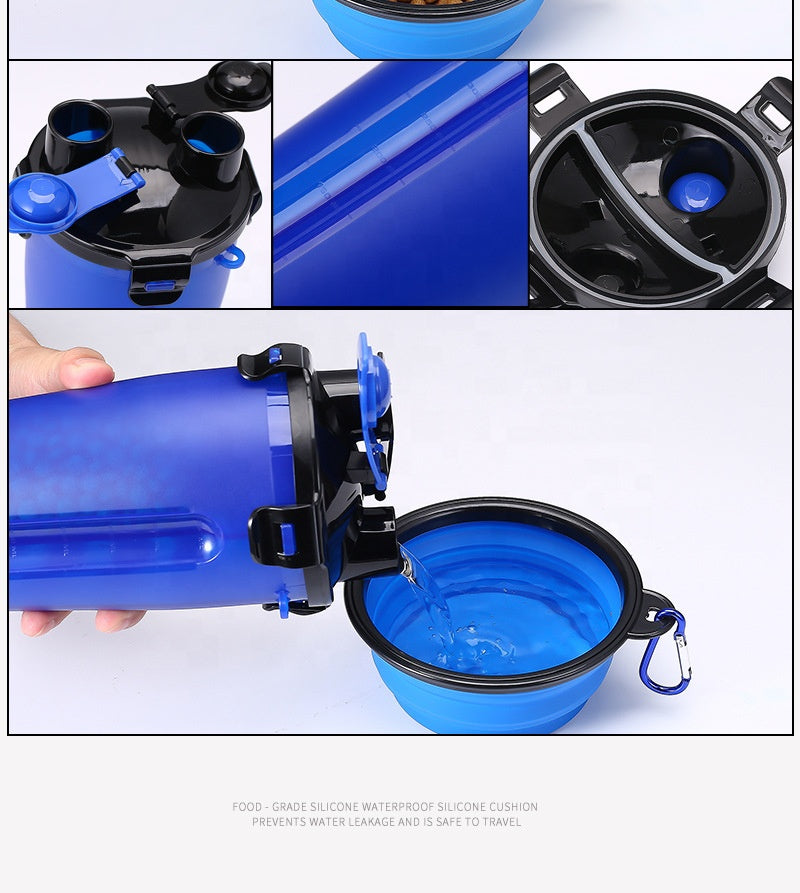 FOOD - GRADE SILICONE WATERPROOF SILICONE CUSHION PREVENTS WATER LEAKAGE AND IS SAFE TO TRAVEL