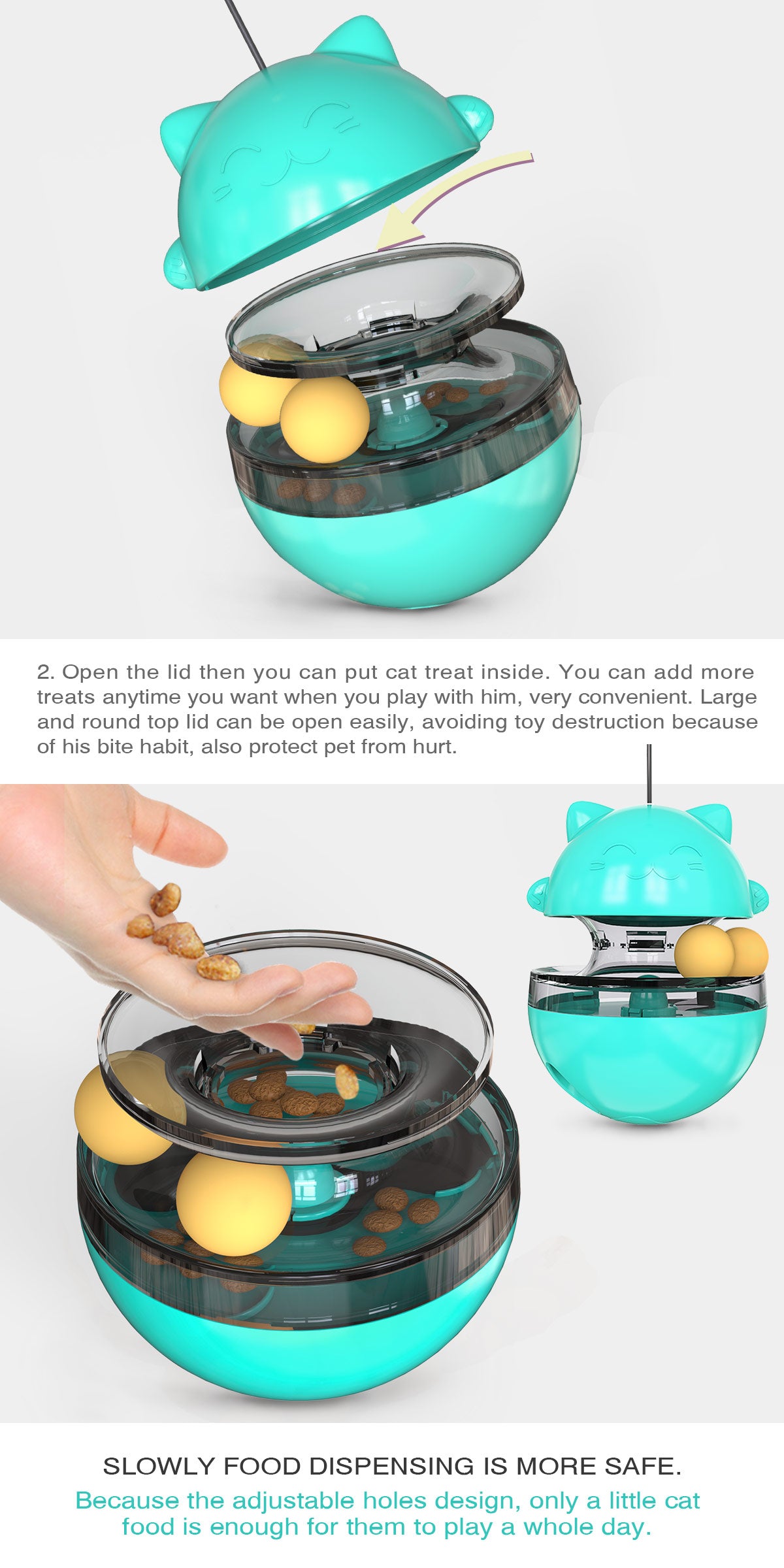 2. Open the lid then you can put cat treat inside. You can add more treats anytime you want when you play with him, very convenient. Large and round top lid can be open easily, avoiding toy destruction because of his bite habit, also protect pet from hurt.

SLOWLY FOOD DISPENSING IS MORE SAFE.

Because the adjustable holes design, only a little cat food is enough for them to play a whole day.