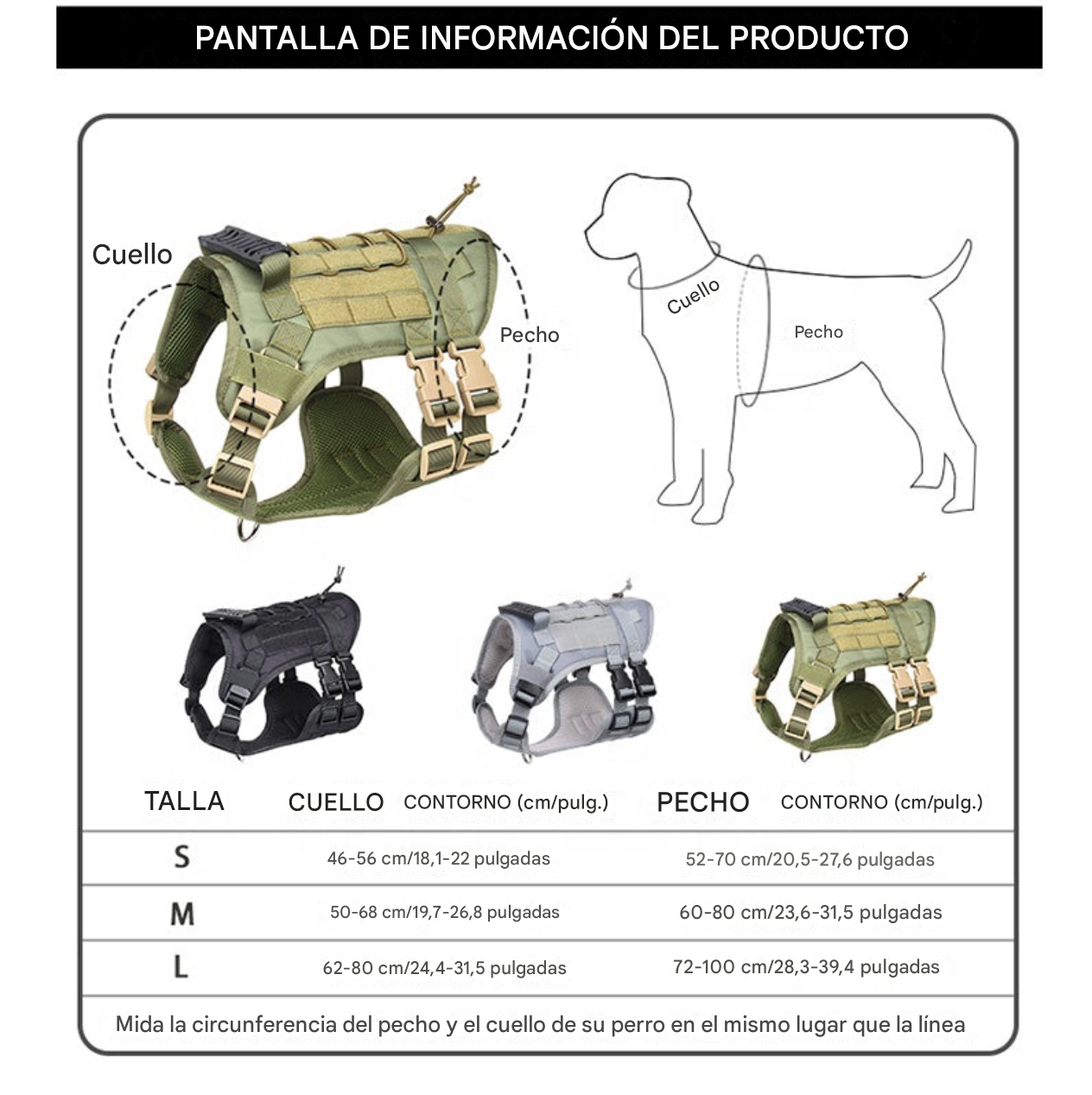 PANTALLA DE INFORMACIÓN DEL PRODUCTO

Cuello

Pecho

Cuello

Pecho

| TALLA | CUELLO CONTORNO (cm/pulg.) | PECHO CONTORNO (cm/pulg.) |
|---|---|---|
| S | 46-56 cm/18,1-22 pulgadas | 52-70 cm/20,5-27,6 pulgadas |
| M | 50-68 cm/19,7-26,8 pulgadas | 60-80 cm/23,6-31,5 pulgadas |
| L | 62-80 cm/24,4-31,5 pulgadas | 72-100 cm/28,3-39,4 pulgadas |

Mida la circunferencia del pecho y el cuello de su perro en el mismo lugar que la línea