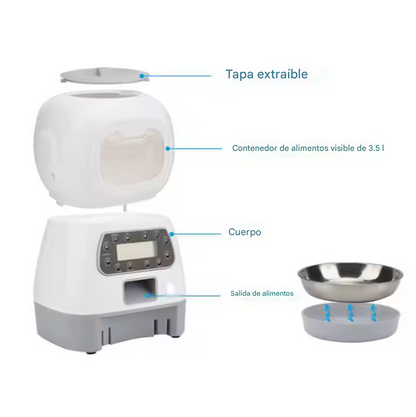 Tapa extraíble

Contenedor de alimentos visible de 3.5 l

Cuerpo

Salida de alimentos