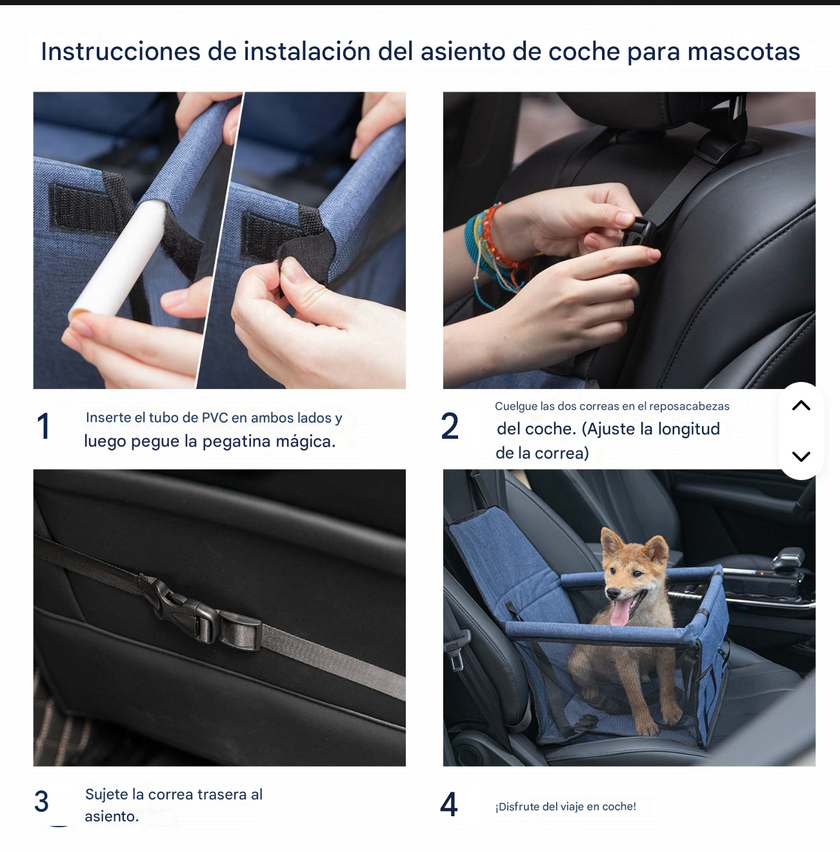 Instrucciones de instalación del asiento de coche para mascotas

1 Inserte el tubo de PVC en ambos lados y luego pegue la pegatina mágica.

2 Cuelgue las dos correas en el reposacabezas del coche. (Ajuste la longitud de la correa)

3 Sujete la correa trasera al asiento.

4 ¡Disfrute del viaje en coche!