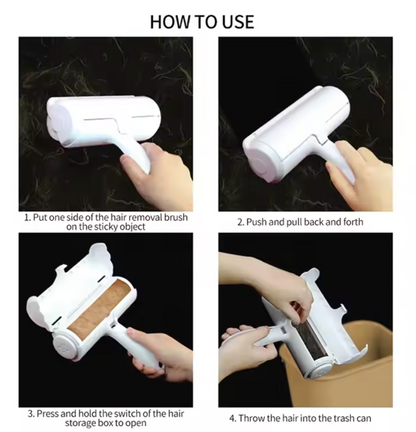 HOW TO USE

1. Put one side of the hair removal brush on the sticky object

2. Push and pull back and forth

3. Press and hold the switch of the hair storage box to open

4. Throw the hair into the trash can