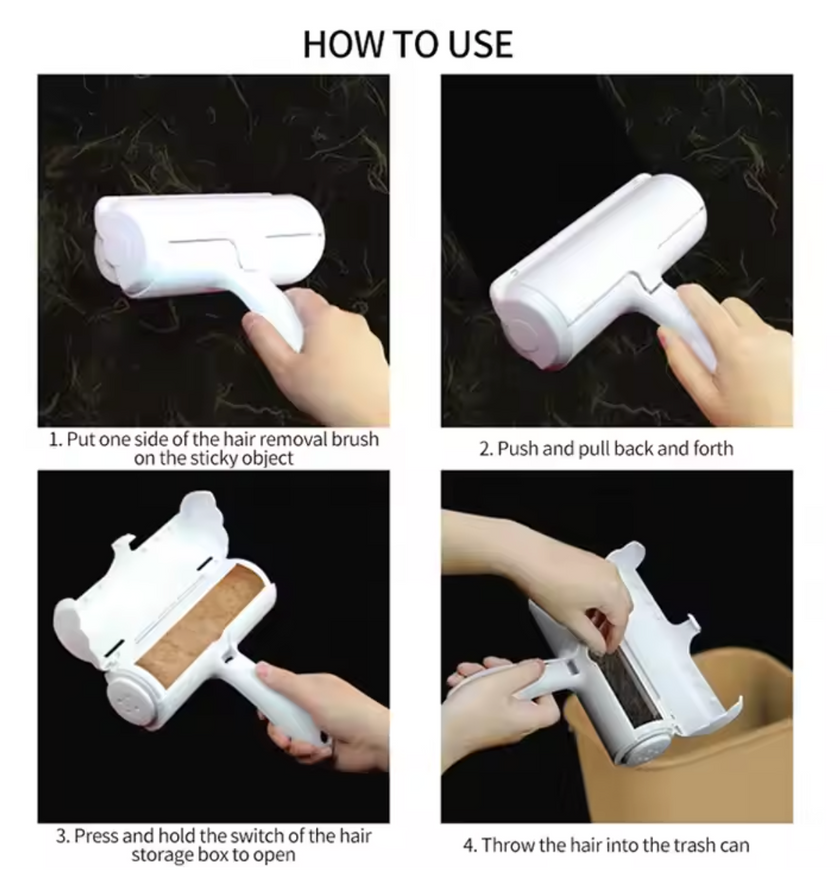 HOW TO USE

1. Put one side of the hair removal brush on the sticky object

2. Push and pull back and forth

3. Press and hold the switch of the hair storage box to open

4. Throw the hair into the trash can