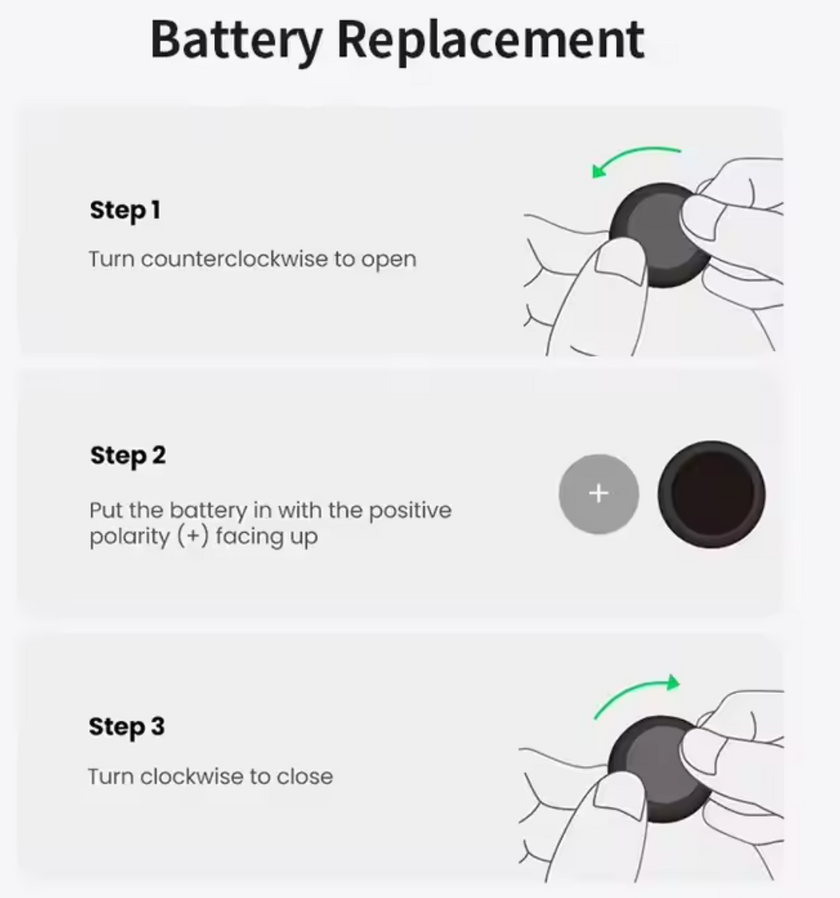 Battery Replacement

Step 1

Turn counterclockwise to open

Step 2

Put the battery in with the positive polarity (+) facing up

+

Step 3

Turn clockwise to close